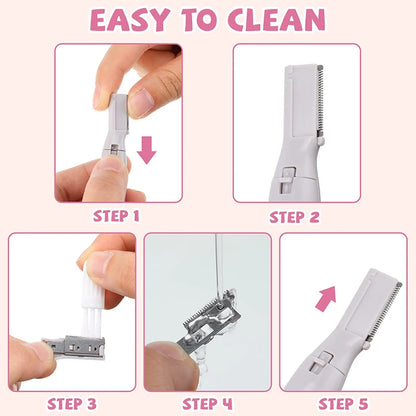 EASY TO CLEAN

STEP 1

STEP 2

STEP 3

STEP 4

STEP 5