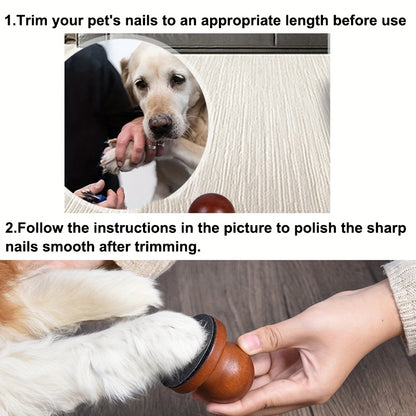 1.Trim your pet's nails to an appropriate length before use

2.Follow the instructions in the picture to polish the sharp nails smooth after trimming.